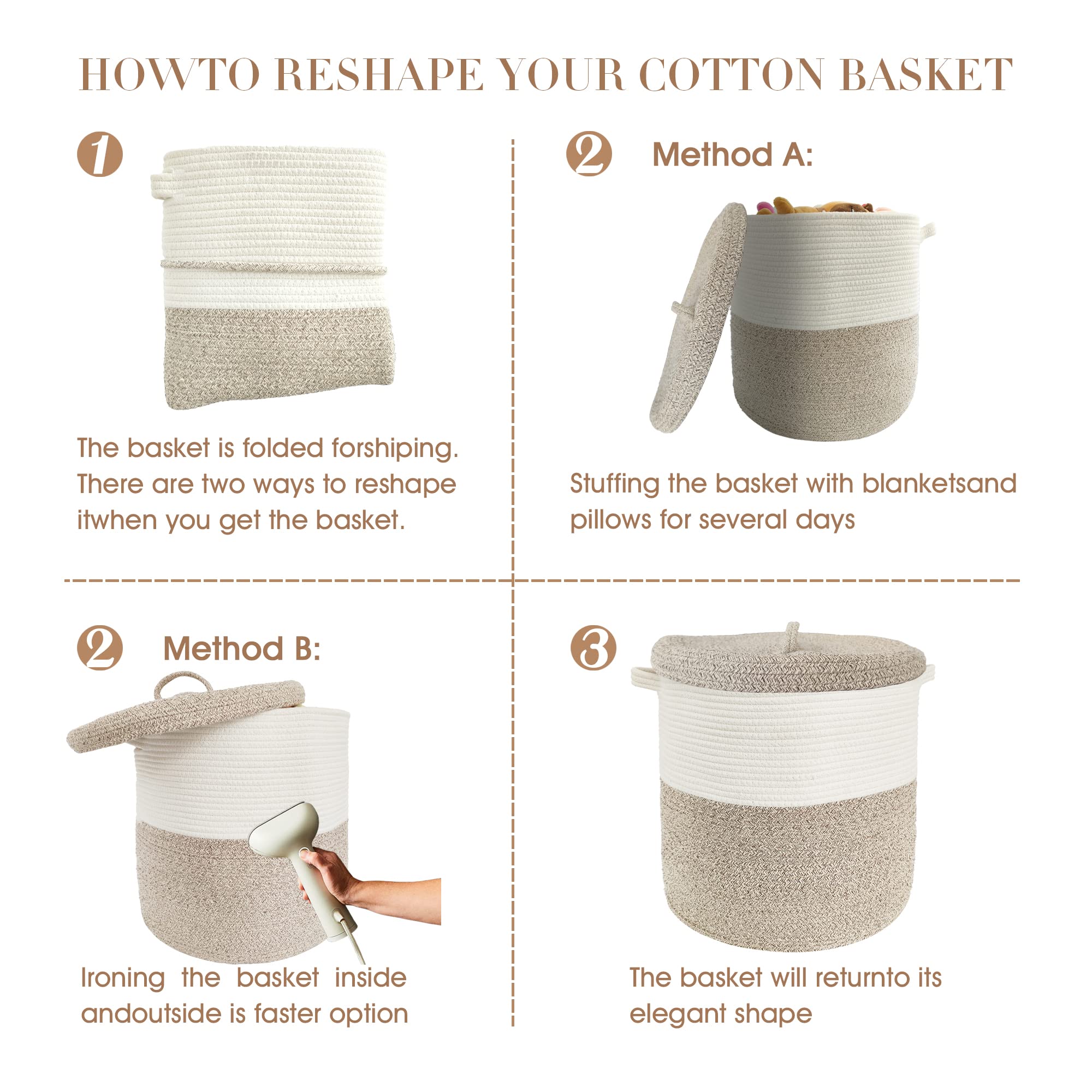 HOWTO RESHAPE YOUR COTTON BASKET

1

The basket is folded forshiping. There are two ways to reshape itwhen you get the basket.

2 Method A:

Stuffing the basket with blanketsand pillows for several days

2 Method B:

Ironing the basket inside andoutside is faster option

3

The basket will returnto its elegant shape